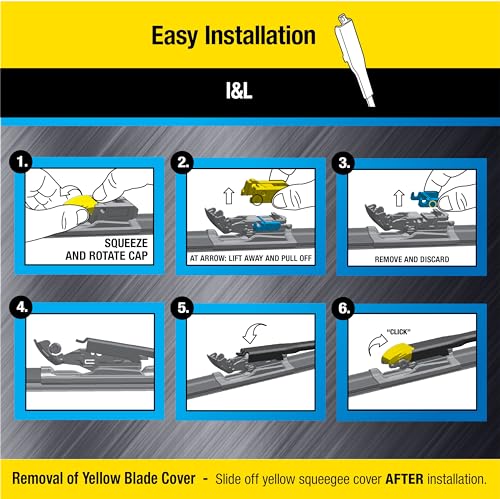 Easy Installation

I&L

1.

SQUEEZE AND ROTATE CAP

2.

AT ARROW: LIFT AWAY AND PULL OFF

3.

REMOVE AND DISCARD

4.

5.

6.

"CLICK"

Removal of Yellow Blade Cover - Slide off yellow squeegee cover AFTER installation.