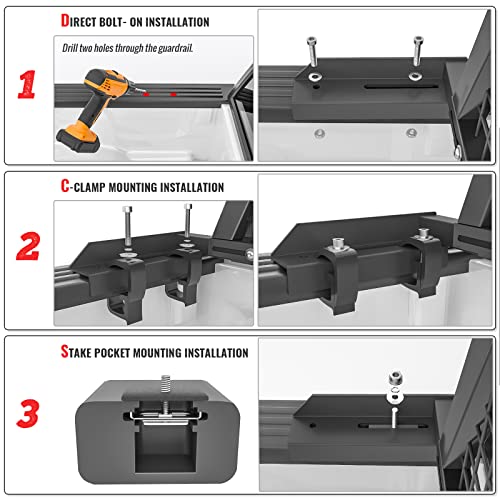 1

DIRECT BOLT- ON INSTALLATION

Drill two holes through the guardrail.

2

C-CLAMP MOUNTING INSTALLATION

3

STAKE POCKET MOUNTING INSTALLATION