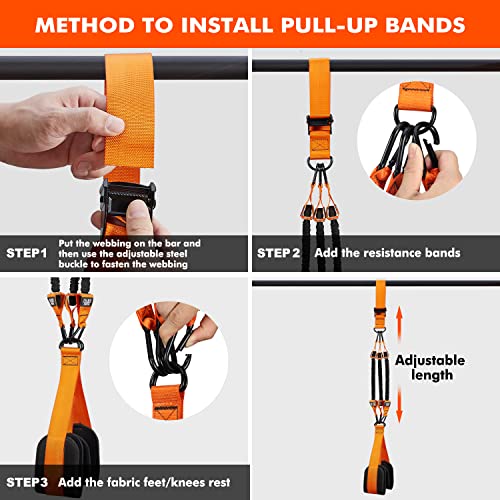 METHOD TO INSTALL PULL-UP BANDS

STEP1 Put the webbing on the bar and then use the adjustable steel buckle to fasten the webbing

STEP 2 Add the resistance bands

STEP3 Add the fabric feet/knees rest

Adjustable length