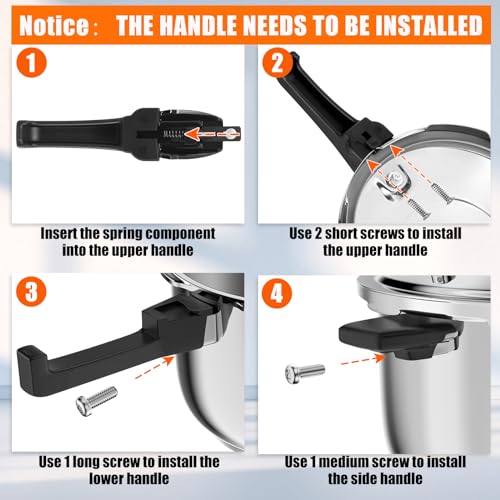 Notice： THE HANDLE NEEDS TO BE INSTALLED

1

Insert the spring component into the upper handle

2

Use 2 short screws to install the upper handle

3

Use 1 long screw to install the lower handle

4

Use 1 medium screw to install the side handle