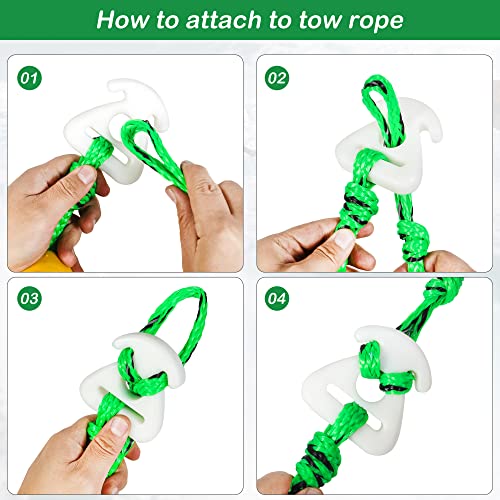 How to attach to tow rope

01

02

03

04