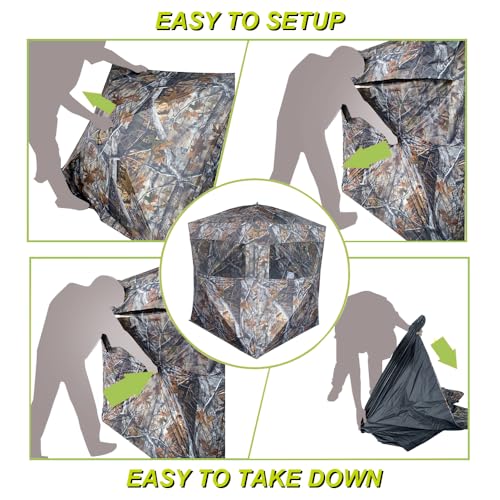 EASY TO SETUP

EASY TO TAKE DOWN