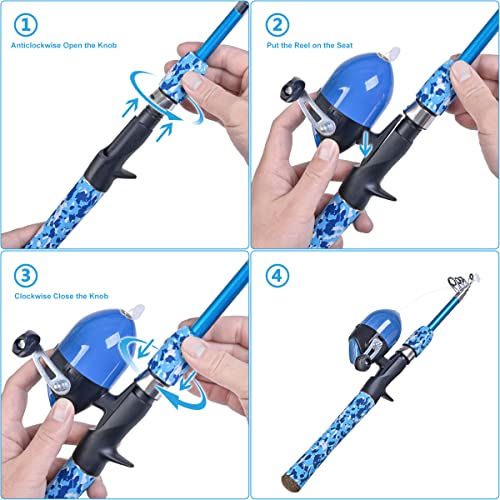 ①
Anticlockwise Open the Knob

②
Put the Reel on the Seat

③
Clockwise Close the Knob

④