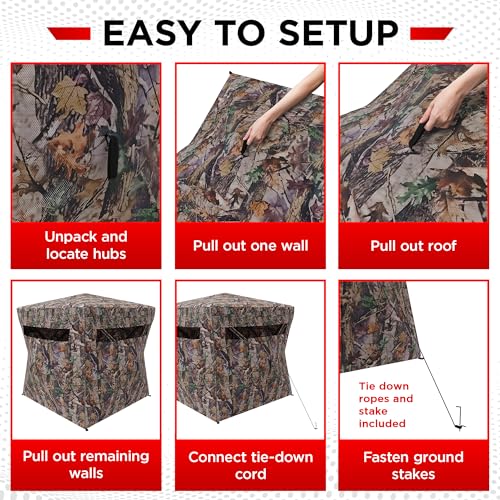 EASY TO SETUP

Unpack and locate hubs

Pull out one wall

Pull out roof

Pull out remaining walls

Connect tie-down cord

Tie down ropes and stake included

Fasten ground stakes