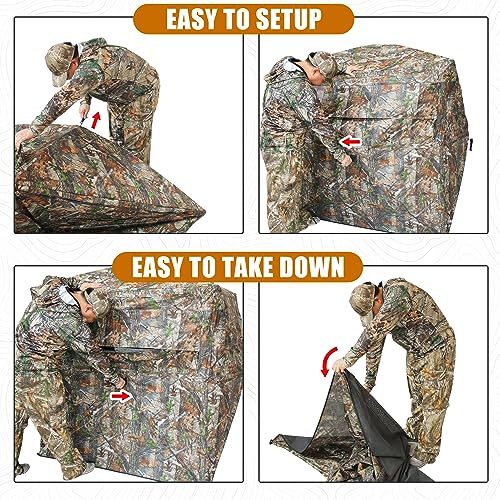 EASY TO SETUP

EASY TO TAKE DOWN