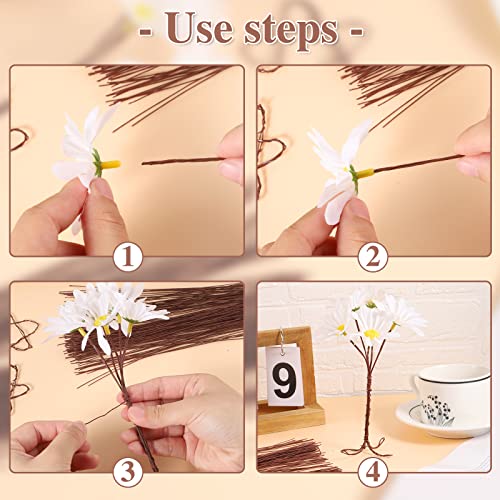 - Use steps -

1

2

3

9

4