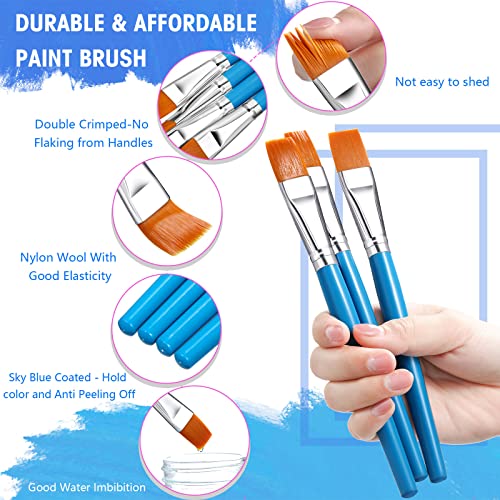 DURABLE & AFFORDABLE PAINT BRUSH

Not easy to shed

Double Crimped-No Flaking from Handles

Nylon Wool With Good Elasticity

Sky Blue Coated - Hold color and Anti Peeling Off

Good Water Imbibition