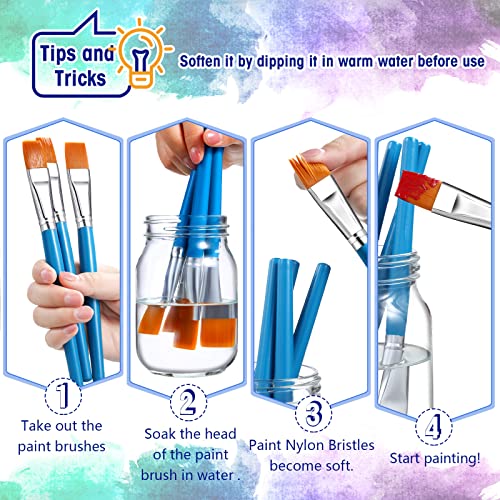 Tips and Tricks

Soften it by dipping it in warm water before use

1
Take out the paint brushes

2
Soak the head of the paint brush in water .

3
Paint Nylon Bristles become soft.

4
Start painting!