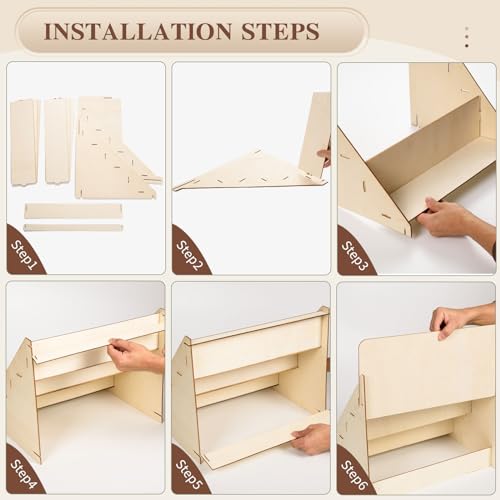 INSTALLATION STEPS

Step1

Step2

Step3

Step4

Step5

Step6