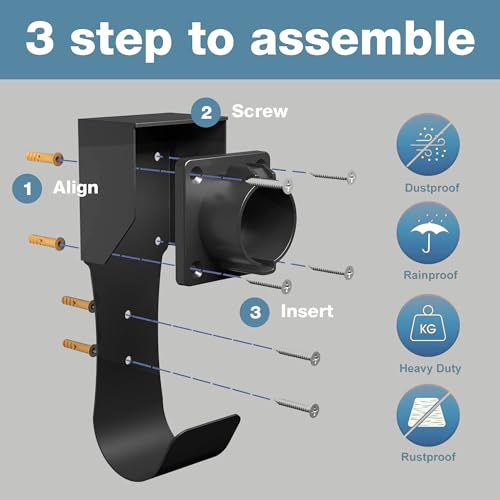 3 step to assemble

2 Screw

1 Align

3 Insert

Dustproof

Rainproof

KG

Heavy Duty

Rustproof