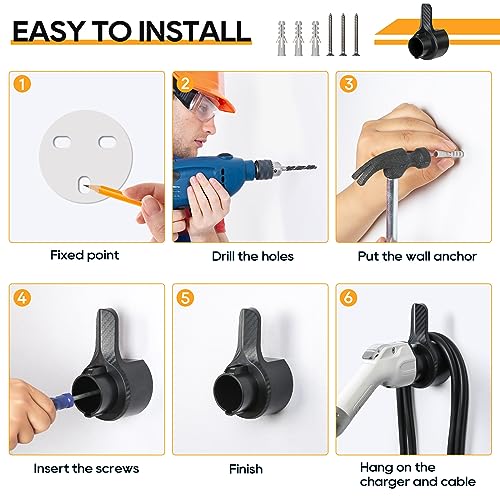 EASY TO INSTALL

1

Fixed point

2

Drill the holes

3

Put the wall anchor

4

Insert the screws

5

Finish

6

Hang on the charger and cable