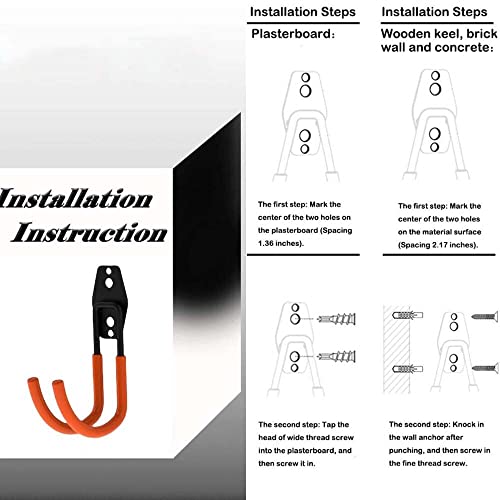 Installation Instruction

Installation Steps

Plasterboard:

The first step: Mark the center of the two holes on the plasterboard (Spacing 1.36 inches).

The second step: Tap the head of wide thread screw into the plasterboard, and then screw it in.

Installation Steps

Wooden keel, brick wall and concrete:

The first step: Mark the center of the two holes on the material surface (Spacing 2.17 inches).

The second step: Knock in the wall anchor after punching, and then screw in the fine thread screw.