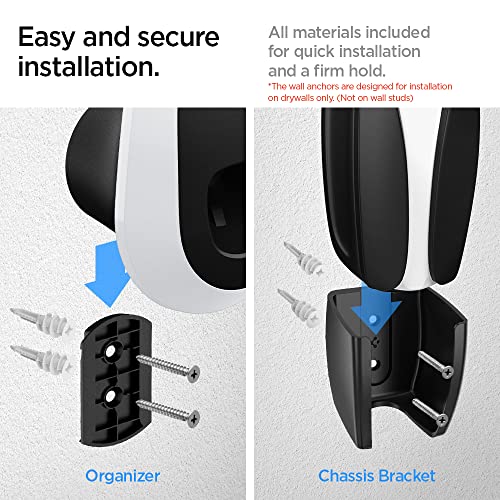 Easy and secure installation.

All materials included for quick installation and a firm hold.

*The wall anchors are designed for installation on drywalls only. (Not on wall studs)

Organizer

Chassis Bracket