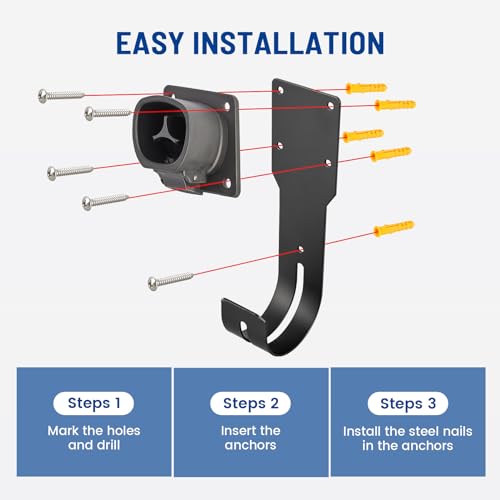 EASY INSTALLATION

Steps 1

Mark the holes and drill

Steps 2

Insert the anchors

Steps 3

Install the steel nails in the anchors