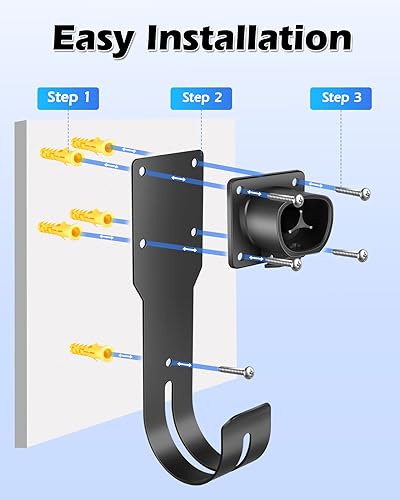 Easy Installation

Step 1

Step 2

Step 3