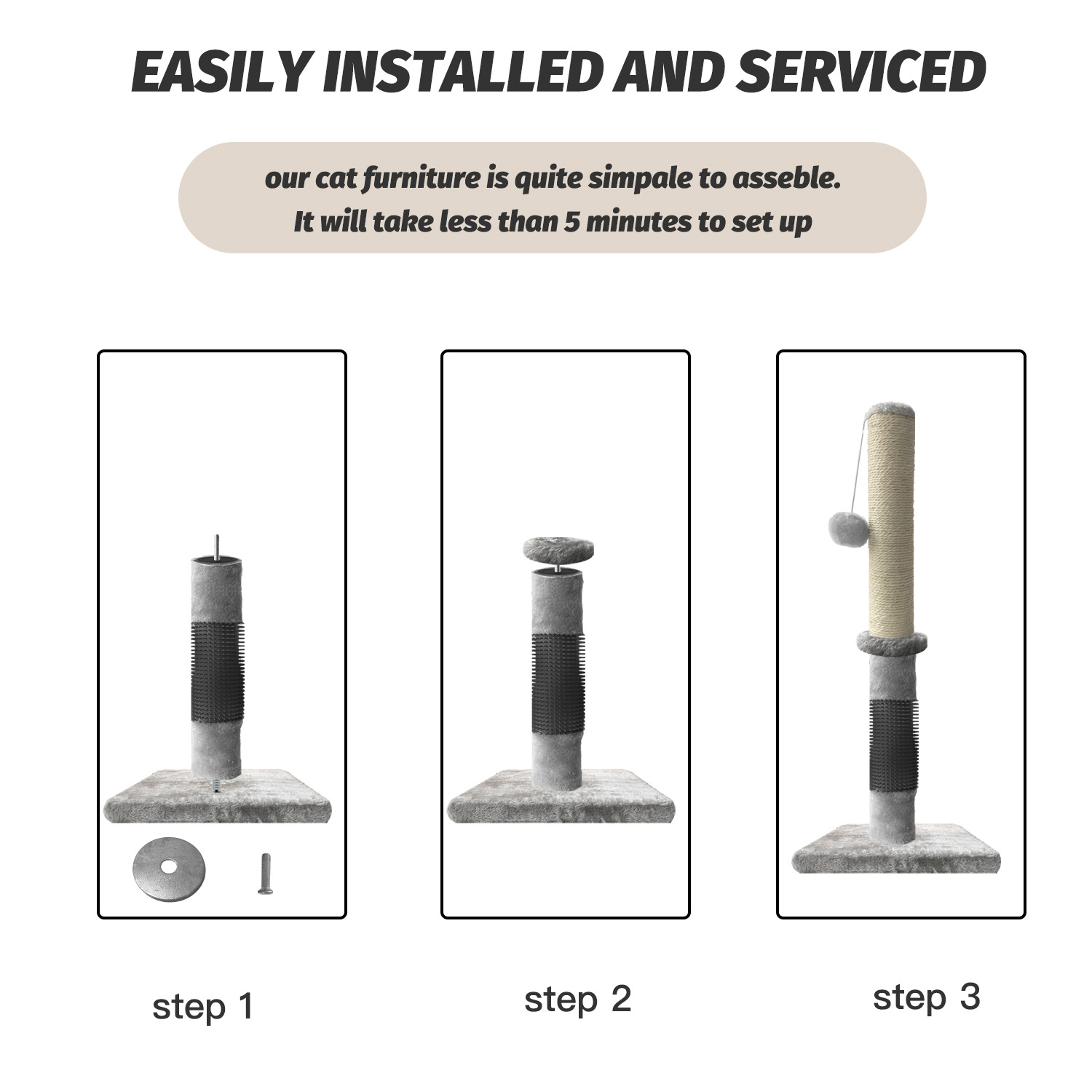 EASILY INSTALLED AND SERVICED

our cat furniture is quite simpale to asseble.
It will take less than 5 minutes to set up

step 1

step 2

step 3