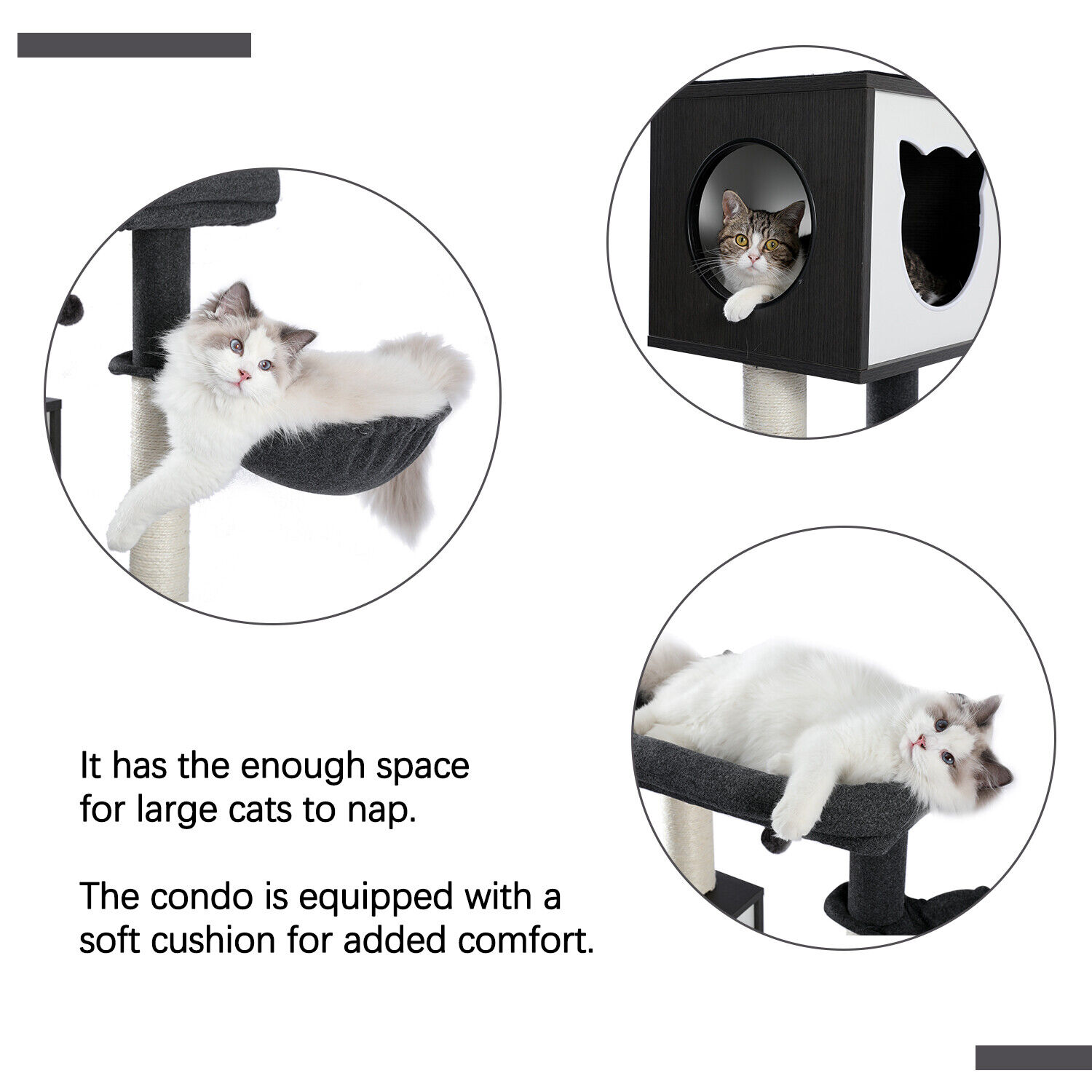 It has the enough space for large cats to nap.

The condo is equipped with a soft cushion for added comfort.