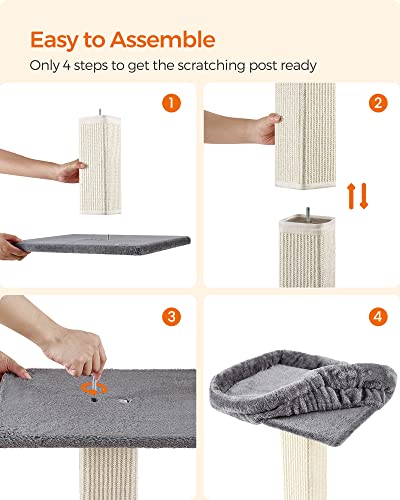 Easy to Assemble

Only 4 steps to get the scratching post ready

1

2

3

4