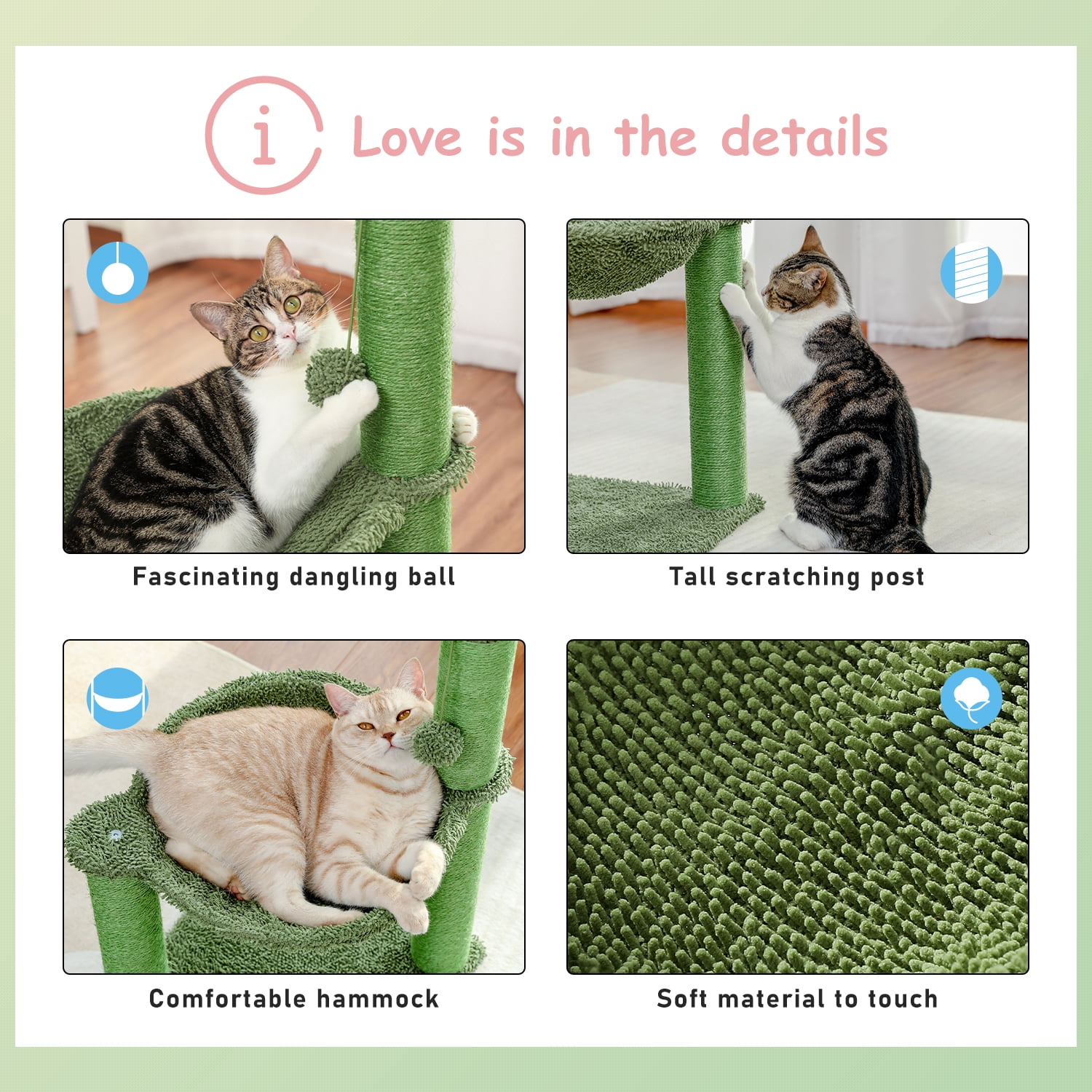 i Love is in the details

Fascinating dangling ball

Tall scratching post

Comfortable hammock

Soft material to touch