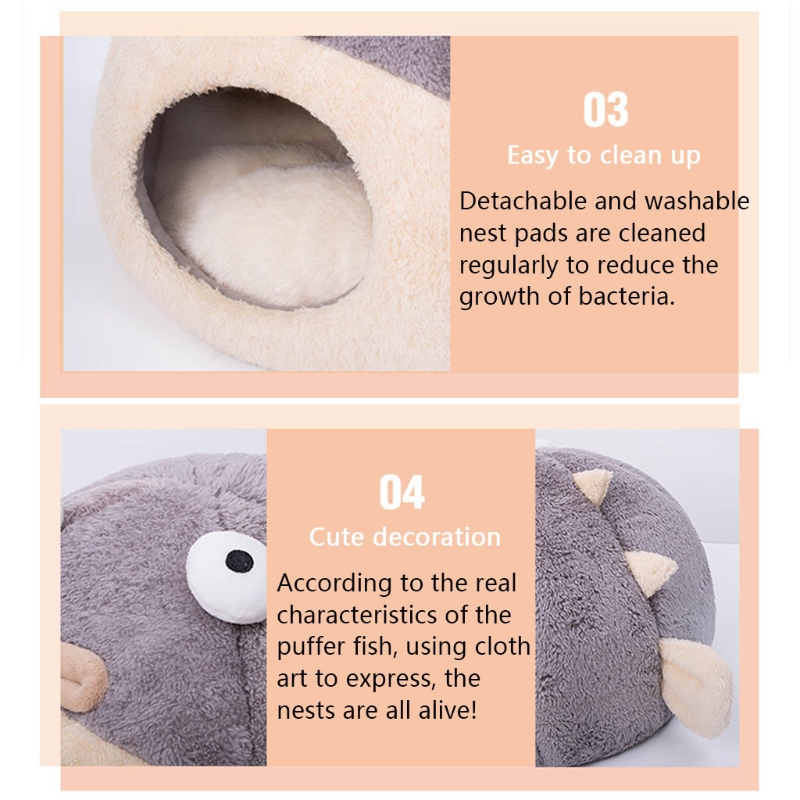 03
Easy to clean up
Detachable and washable nest pads are cleaned regularly to reduce the growth of bacteria.

04
Cute decoration
According to the real characteristics of the puffer fish, using cloth art to express, the nests are all alive!