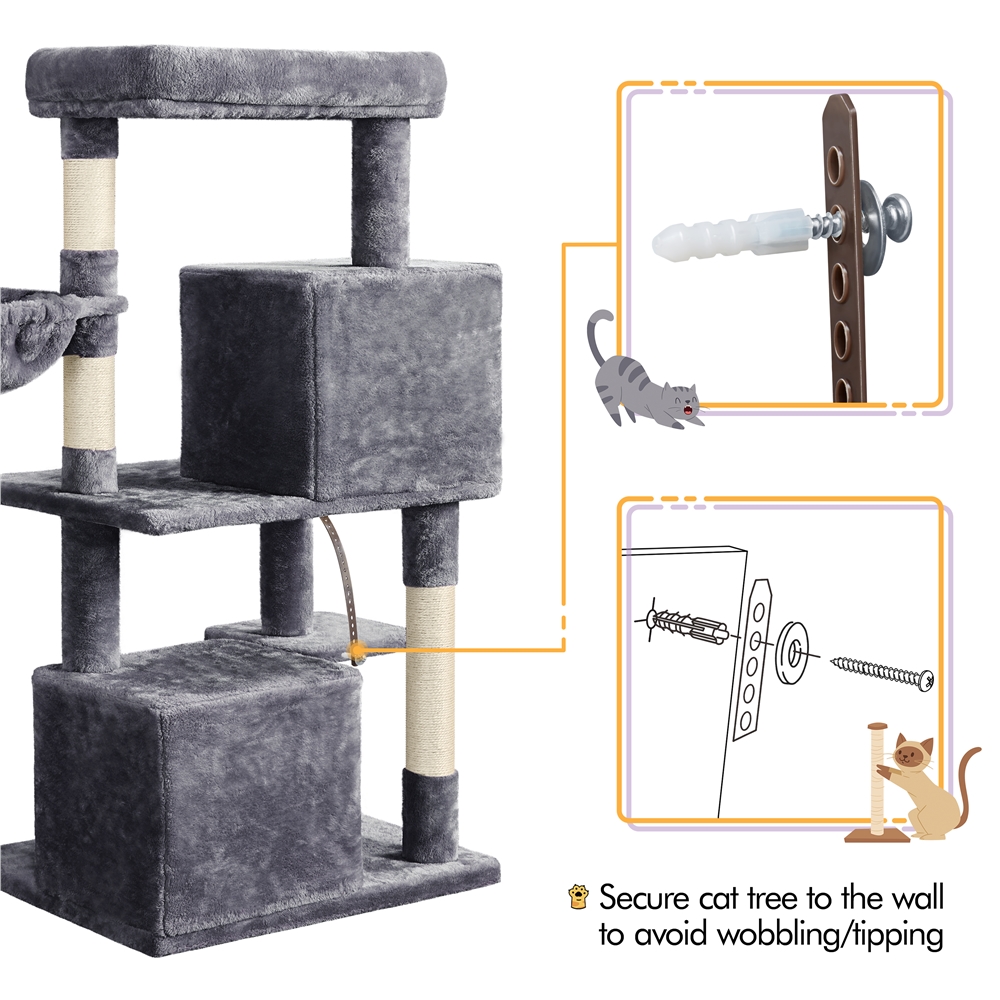 Secure cat tree to the wall to avoid wobbling/tipping