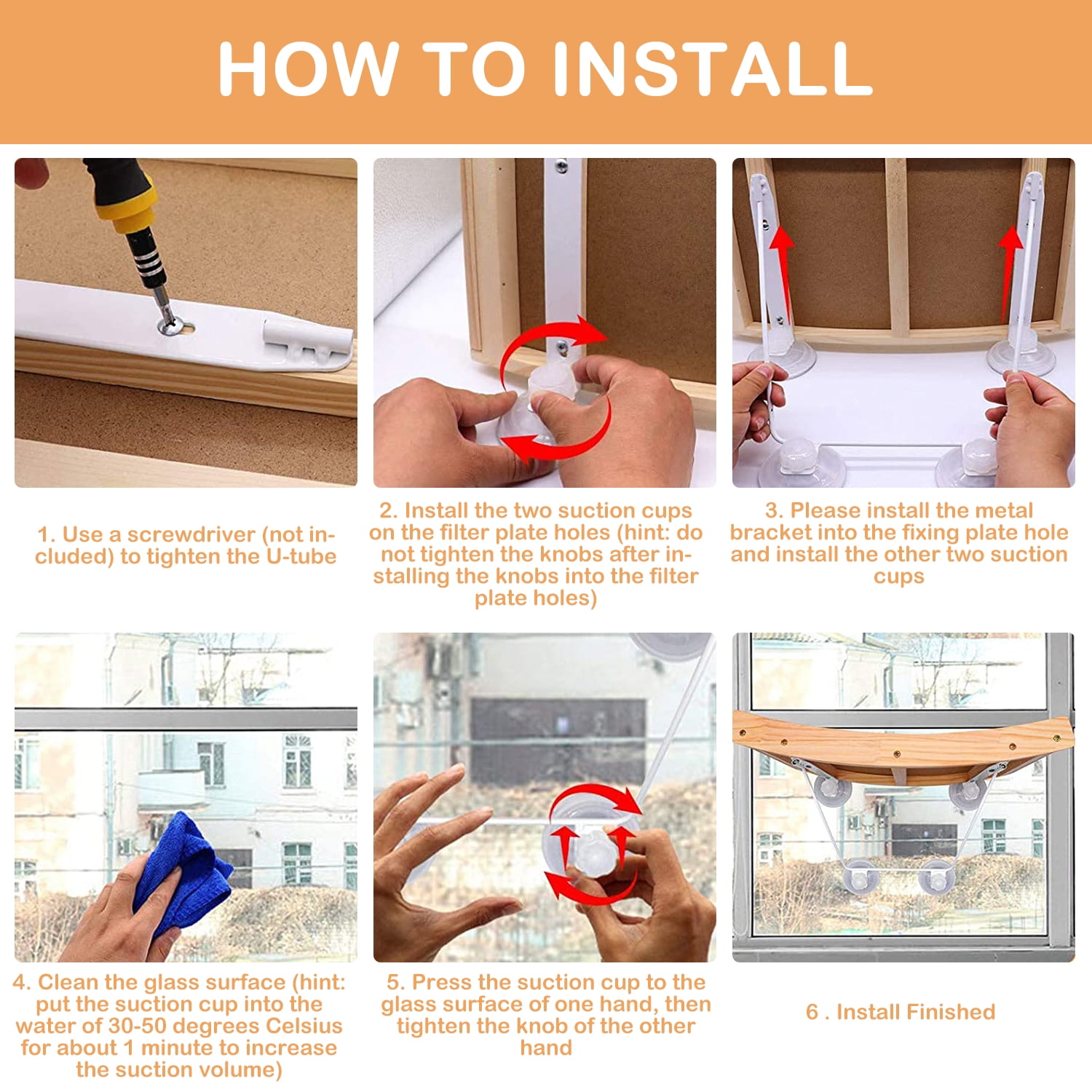 HOW TO INSTALL

1. Use a screwdriver (not included) to tighten the U-tube

2. Install the two suction cups on the filter plate holes (hint: do not tighten the knobs after installing the knobs into the filter plate holes)

3. Please install the metal bracket into the fixing plate hole and install the other two suction cups

4. Clean the glass surface (hint: put the suction cup into the water of 30-50 degrees Celsius for about 1 minute to increase the suction volume)

5. Press the suction cup to the glass surface of one hand, then tighten the knob of the other hand

6 . Install Finished