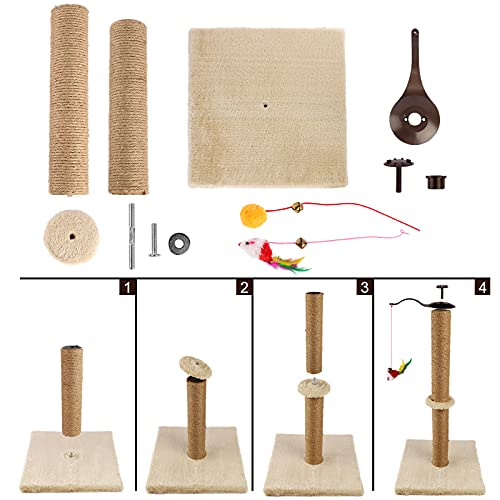 1
2
3
4