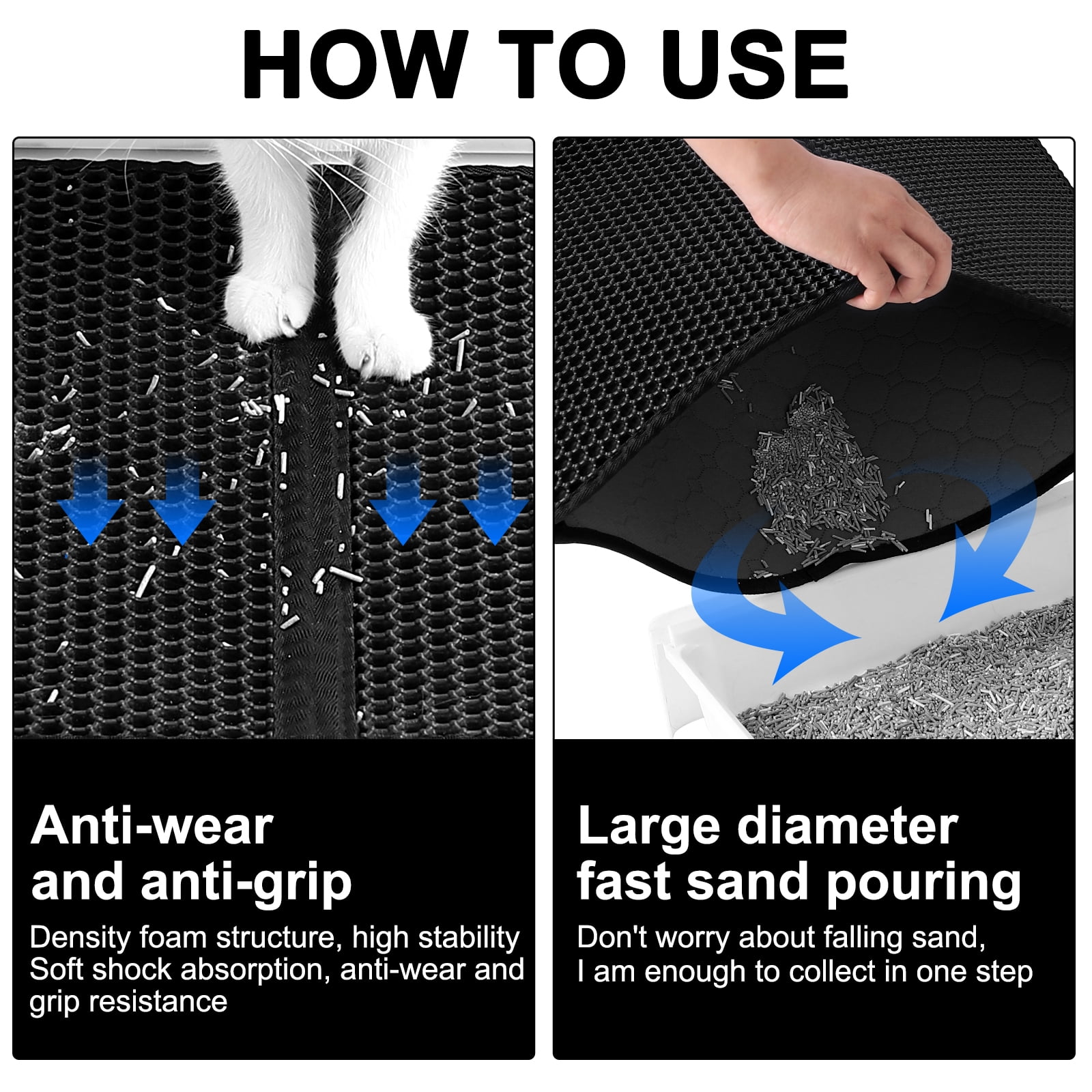 HOW TO USE

Anti-wear and anti-grip

Density foam structure, high stability
Soft shock absorption, anti-wear and grip resistance

Large diameter fast sand pouring

Don't worry about falling sand,
I am enough to collect in one step