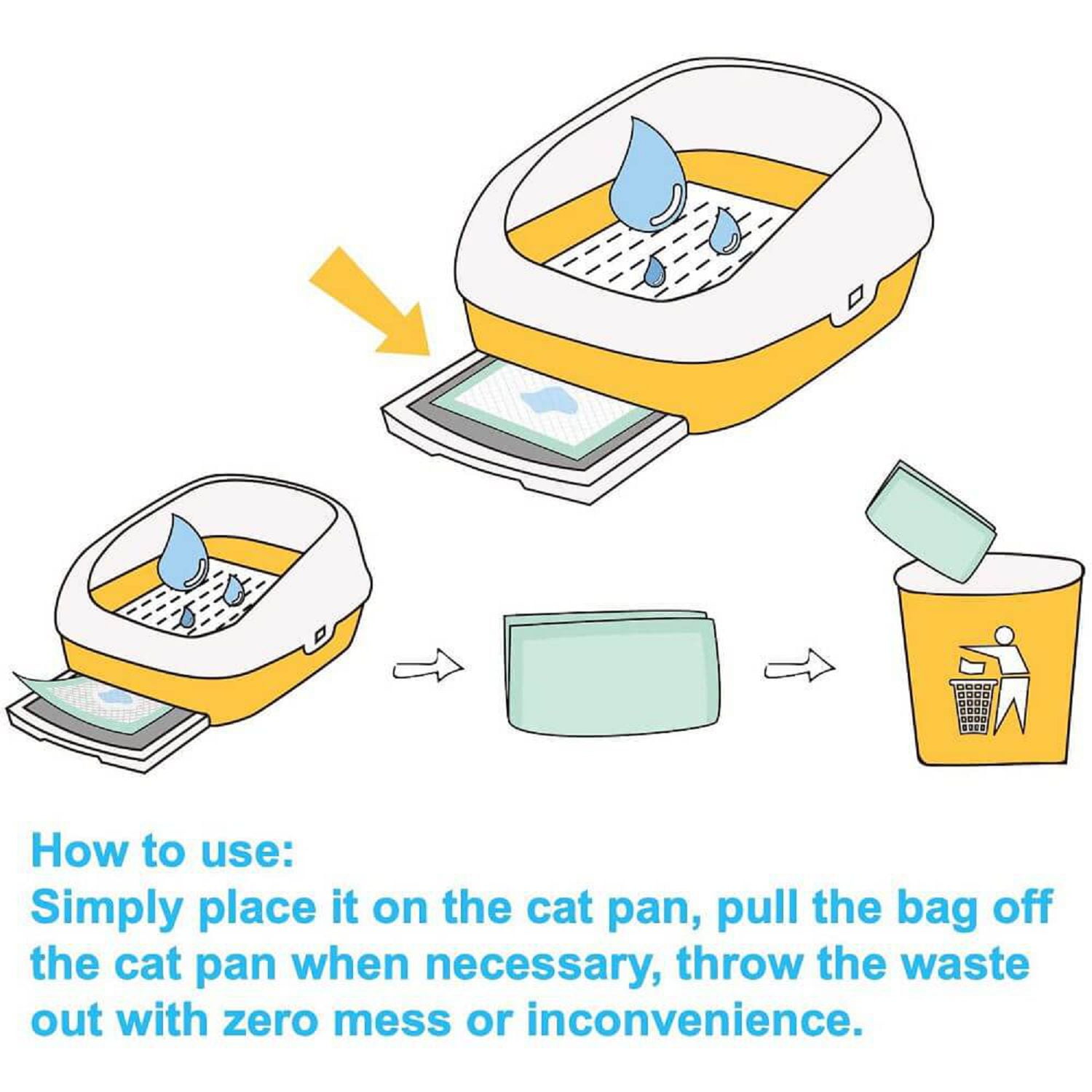 How to use:
Simply place it on the cat pan, pull the bag off the cat pan when necessary, throw the waste out with zero mess or inconvenience.