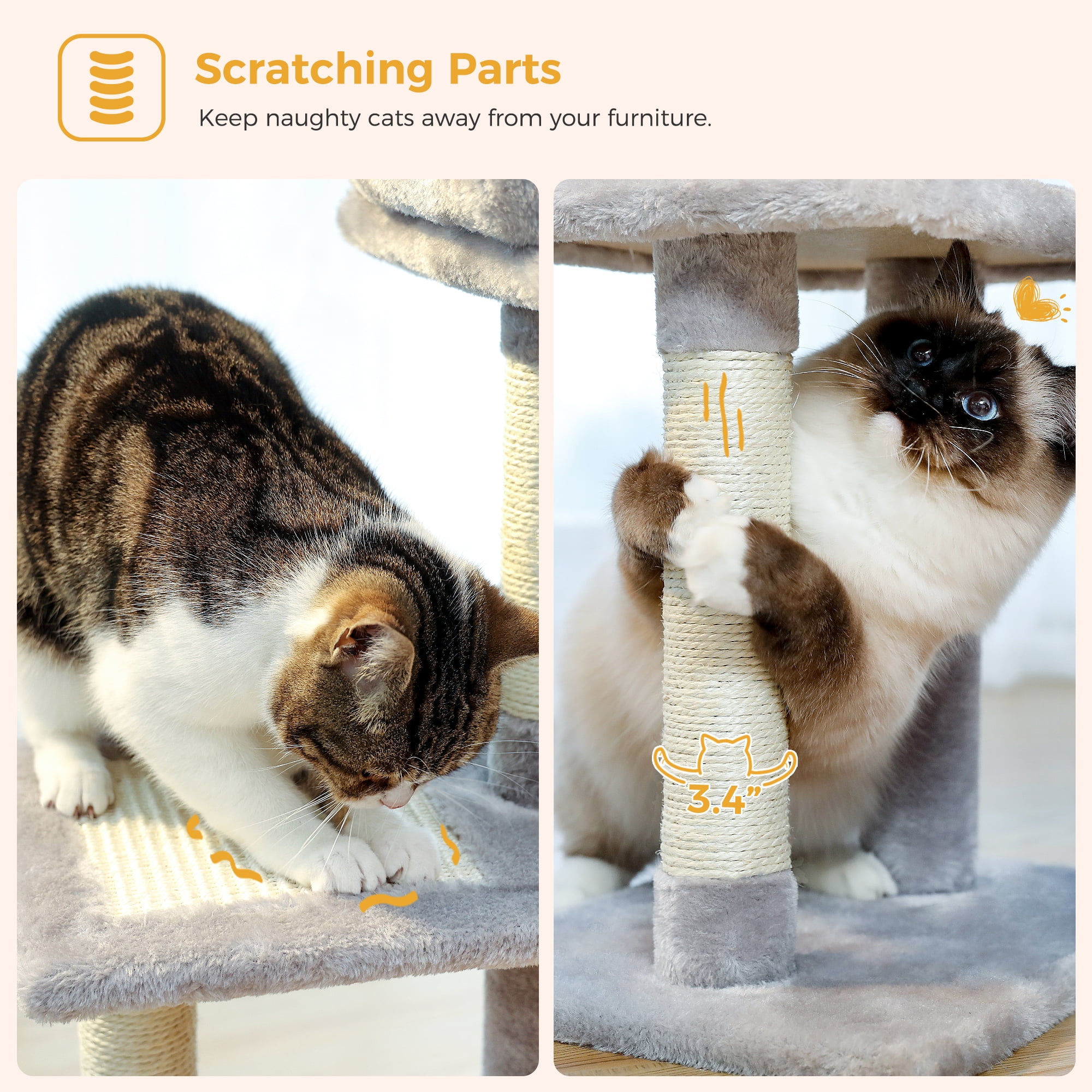 Scratching Parts

Keep naughty cats away from your furniture.

3.4"