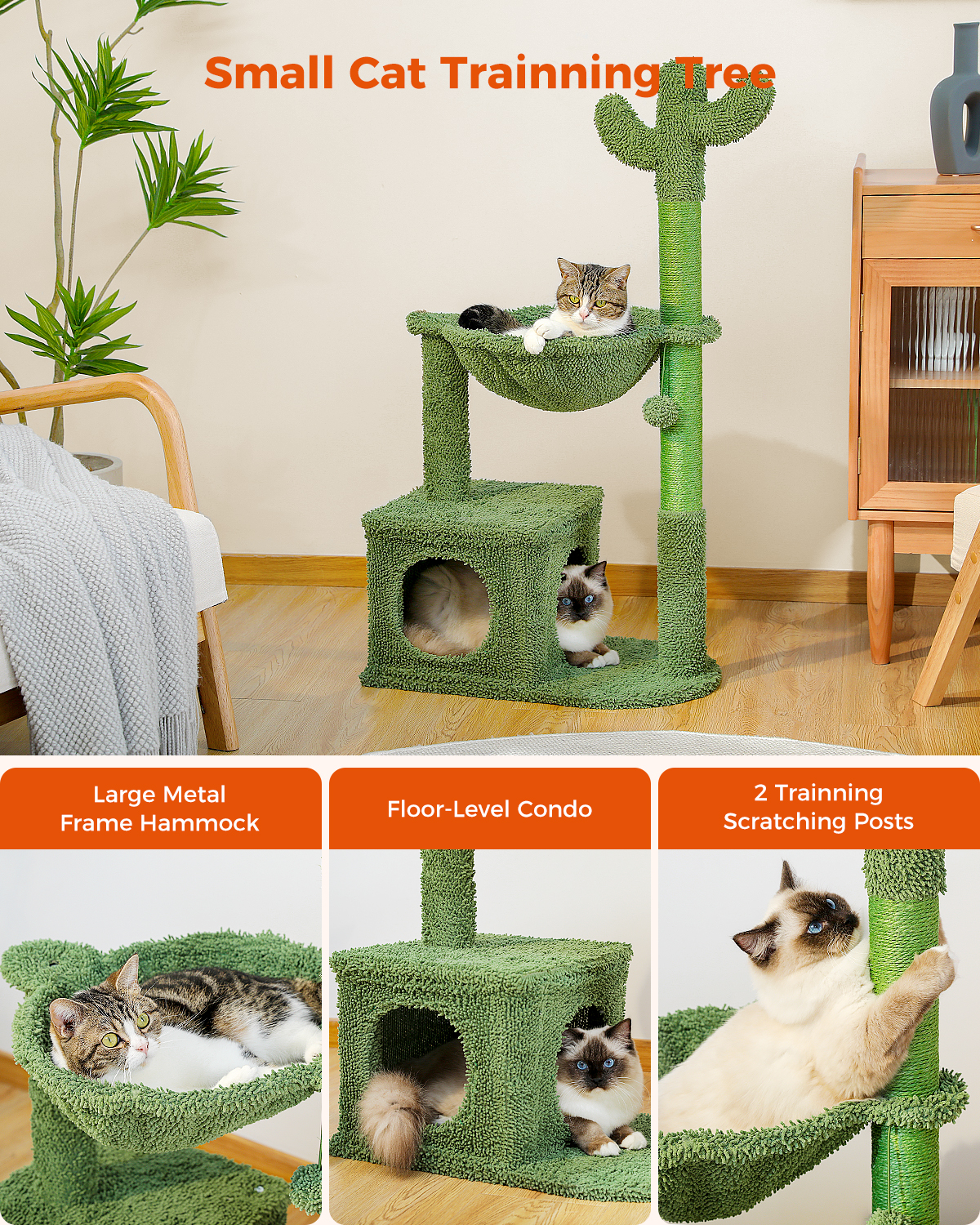 Small Cat Trainning Tree

Large Metal Frame Hammock

Floor-Level Condo

2 Trainning Scratching Posts