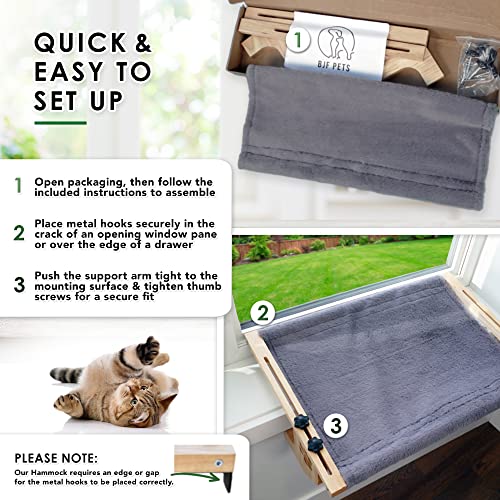 QUICK & EASY TO SET UP

1 Open packaging, then follow the included instructions to assemble

2 Place metal hooks securely in the crack of an opening window pane or over the edge of a drawer

3 Push the support arm tight to the mounting surface & tighten thumb screws for a secure fit

1

BJF PETS

2

3

PLEASE NOTE:
Our Hammock requires an edge or gap for the metal hooks to be placed correctly.