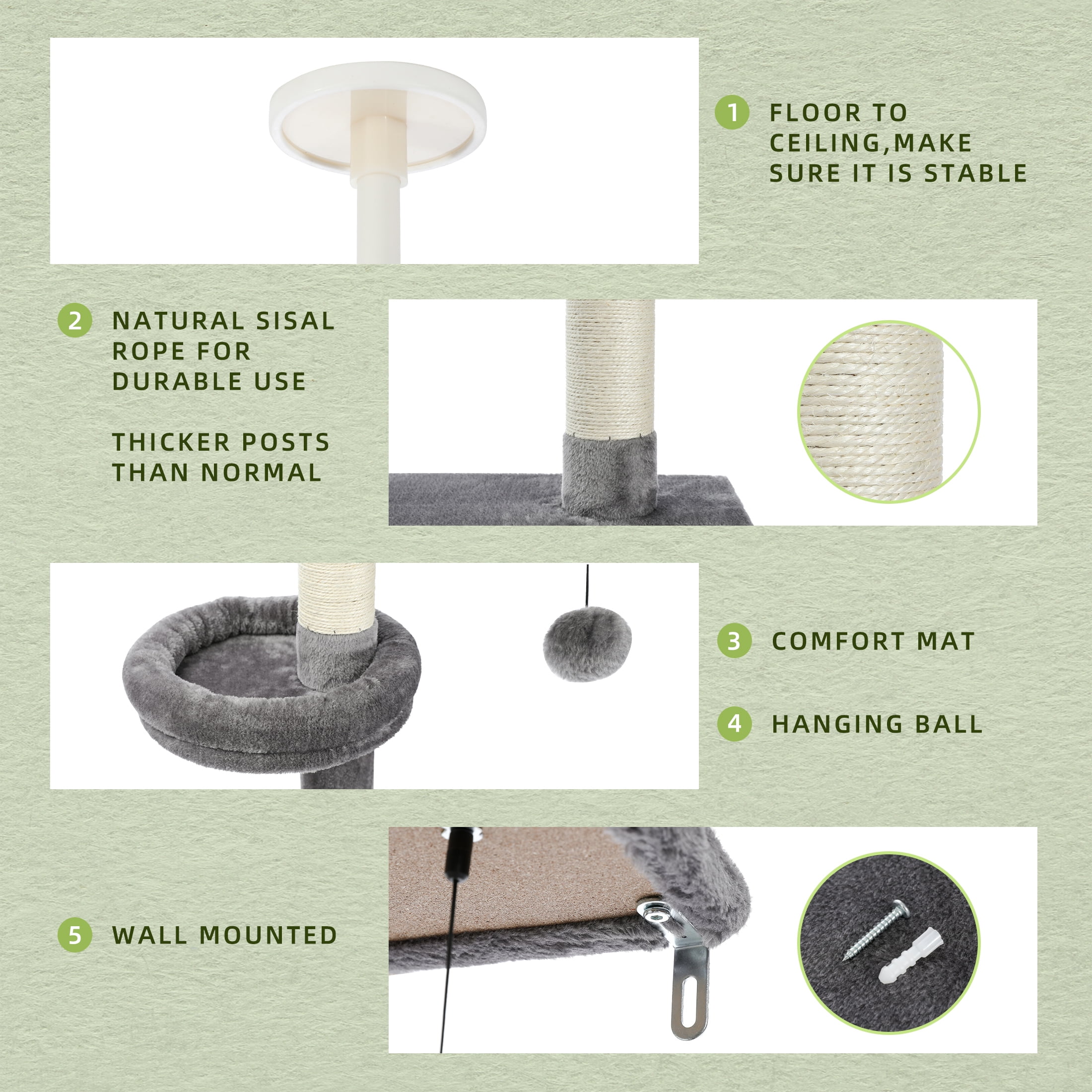 1 FLOOR TO CEILING,MAKE SURE IT IS STABLE

2 NATURAL SISAL ROPE FOR DURABLE USE

THICKER POSTS THAN NORMAL

3 COMFORT MAT

4 HANGING BALL

5 WALL MOUNTED