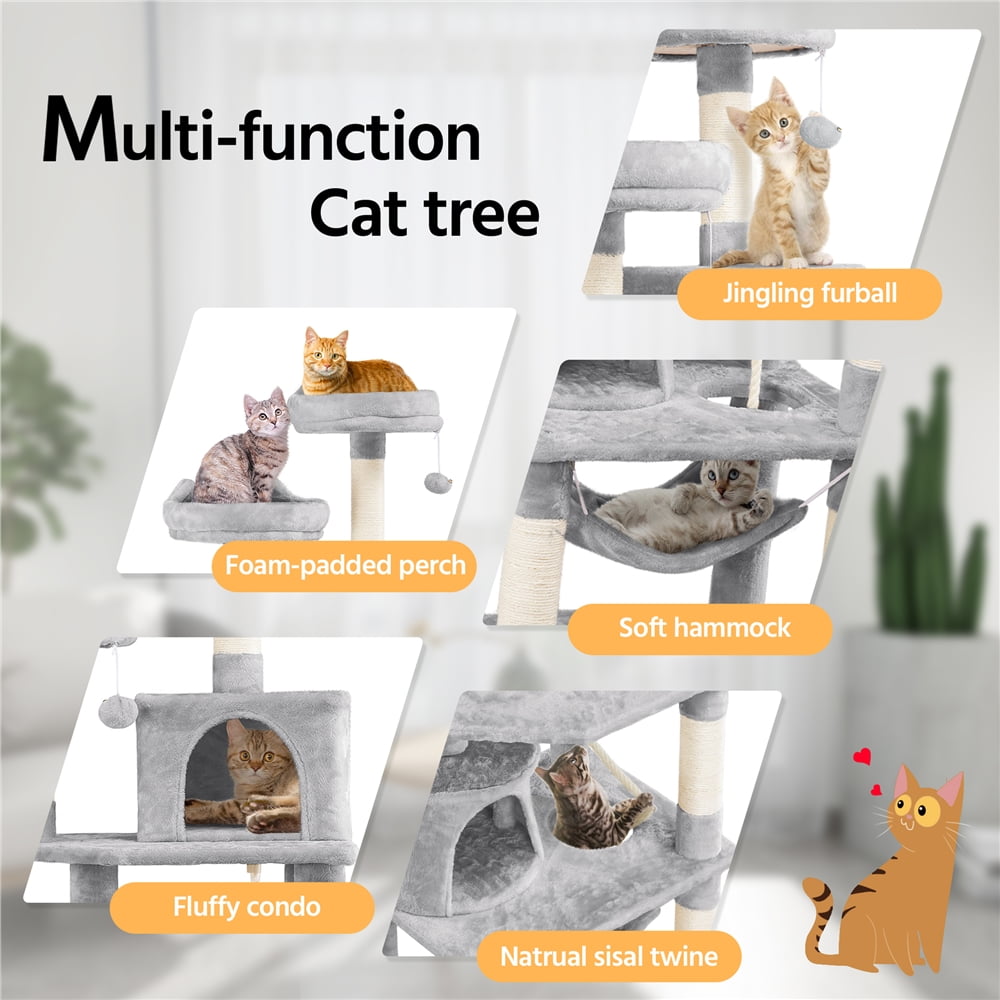 Multi-function
Cat tree

Jingling furball

Foam-padded perch

Soft hammock

Fluffy condo

Natrual sisal twine