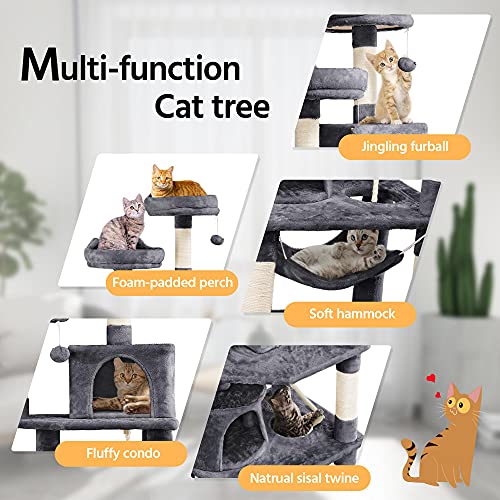 Multi-function
Cat tree

Jingling furball

Foam-padded perch

Soft hammock

Fluffy condo

Natrual sisal twine