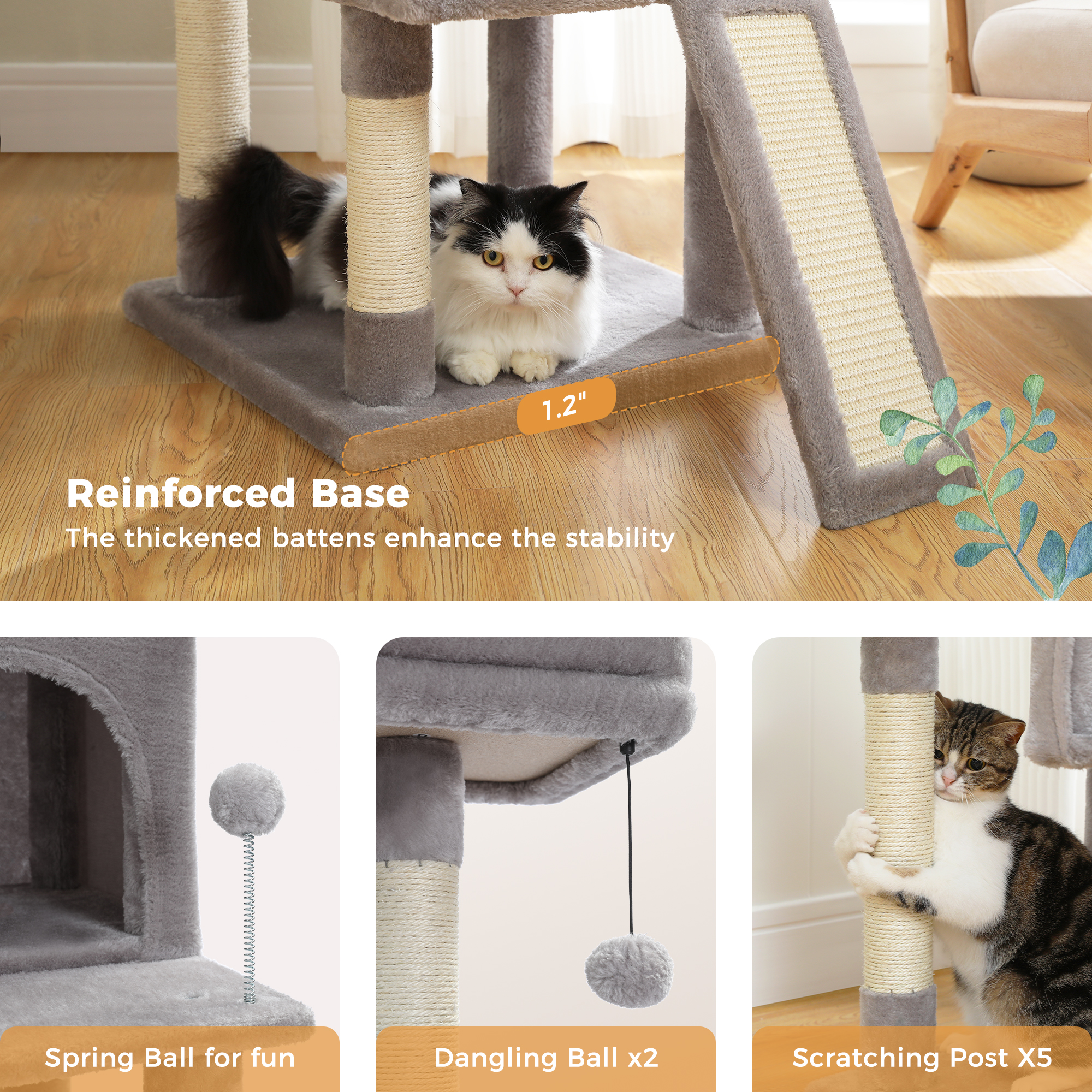 1.2"

Reinforced Base
The thickened battens enhance the stability

Spring Ball for fun

Dangling Ball x2

Scratching Post X5