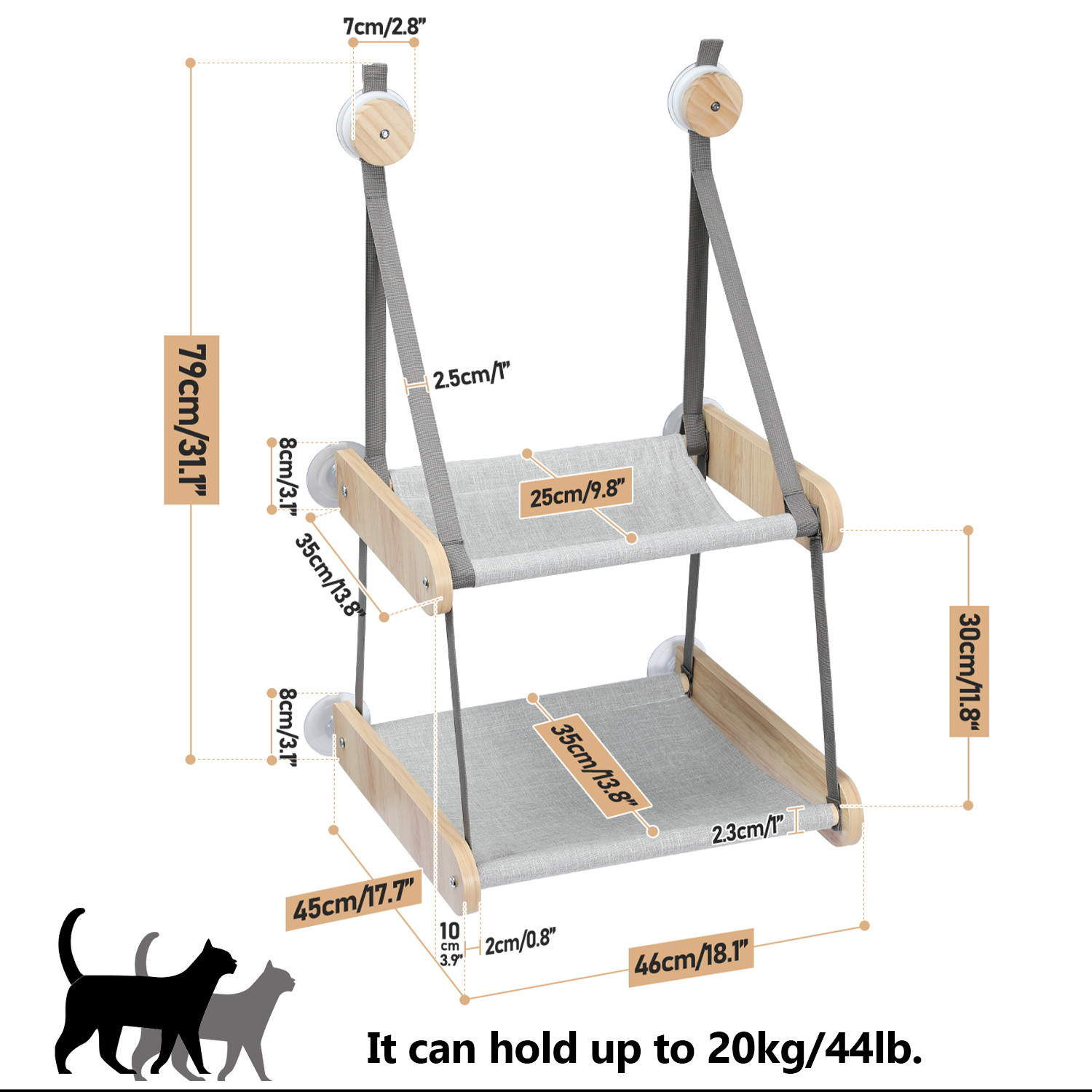 7cm/2.8"

79cm/31.1"

2.5cm/1"

8cm/3.1"

25cm/9.8"

35cm/13.8"

30cm/11.8"

8cm/3.1"

35cm/13.8"

2.3cm/1"

45cm/17.7"

10 cm 3.9"

2cm/0.8"

46cm/18.1"

It can hold up to 20kg/44lb.