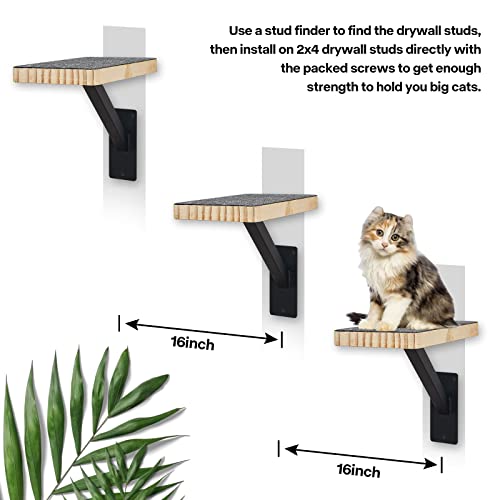 Use a stud finder to find the drywall studs, then install on 2x4 drywall studs directly with the packed screws to get enough strength to hold you big cats.

16inch

16inch