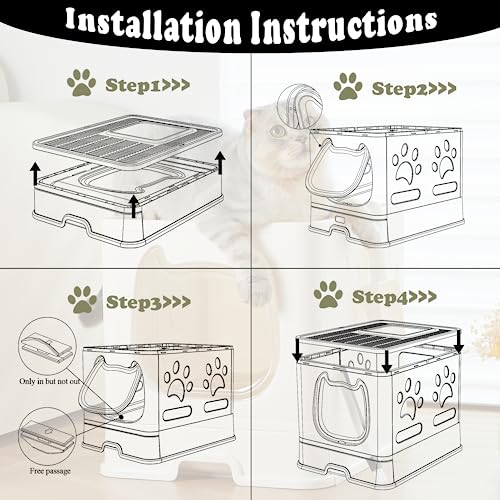 Installation Instructions

Step1>>>

Step2>>>

Step3>>>

Only in but not out

Free passage

Step4>>>