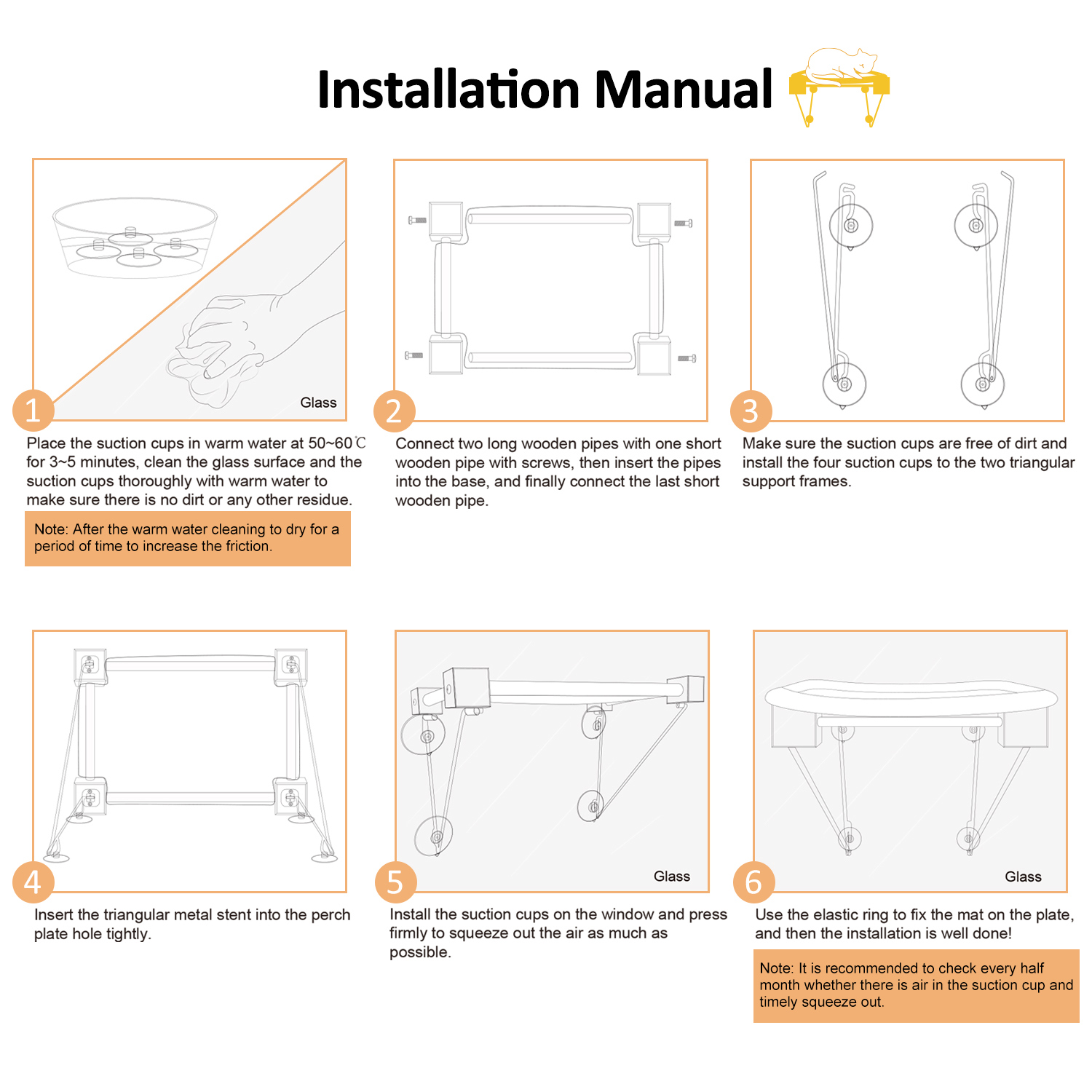 Installation Manual

Glass

1

Place the suction cups in warm water at 50~60℃ for 3~5 minutes, clean the glass surface and the suction cups thoroughly with warm water to make sure there is no dirt or any other residue.

Note: After the warm water cleaning to dry for a period of time to increase the friction.

2

Connect two long wooden pipes with one short wooden pipe with screws, then insert the pipes into the base, and finally connect the last short wooden pipe.

3

Make sure the suction cups are free of dirt and install the four suction cups to the two triangular support frames.

4

Insert the triangular metal stent into the perch plate hole tightly.

Glass

5

Install the suction cups on the window and press firmly to squeeze out the air as much as possible.

Glass

6

Use the elastic ring to fix the mat on the plate, and then the installation is well done!

Note: It is recommended to check every half month whether there is air in the suction cup and timely squeeze out.