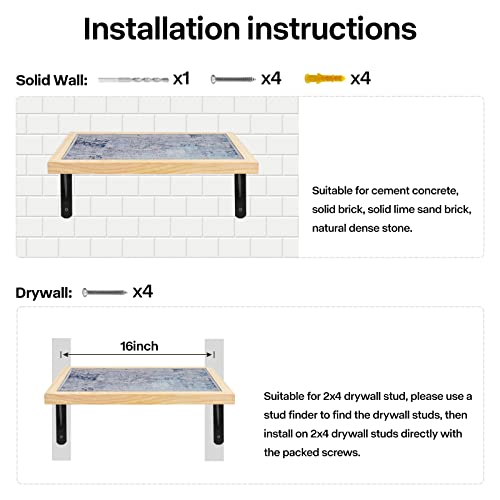 Installation instructions

Solid Wall: x1 x4 x4

Suitable for cement concrete, solid brick, solid lime sand brick, natural dense stone.

Drywall: x4

16inch

Suitable for 2x4 drywall stud, please use a stud finder to find the drywall studs, then install on 2x4 drywall studs directly with the packed screws.