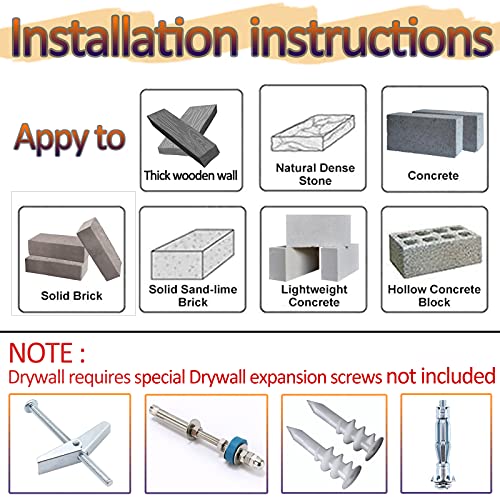 Installation instructions

Appy to

Thick wooden wall

Natural Dense Stone

Concrete

Solid Brick

Solid Sand-lime Brick

Lightweight Concrete

Hollow Concrete Block

NOTE :
Drywall requires special Drywall expansion screws not included