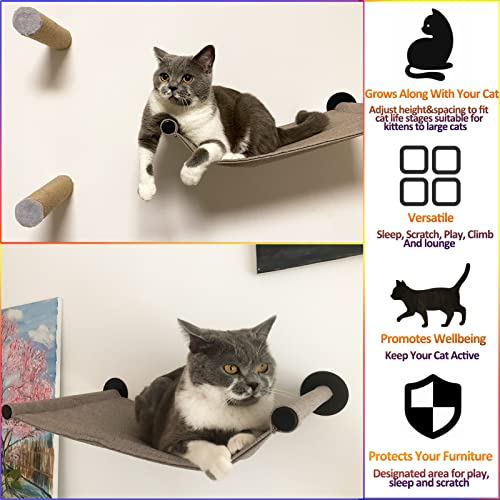 Grows Along With Your Cat
Adjust height&spacing to fit cat life stages suitable for kittens to large cats

Versatile
Sleep, Scratch, Play, Climb And lounge

Promotes Wellbeing
Keep Your Cat Active

Protects Your Furniture
Designated area for play, sleep and scratch