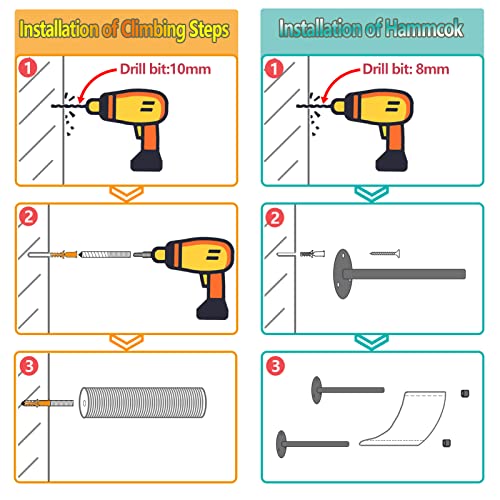 Installation of Climbing Steps

1

Drill bit:10mm

2

3

Installation of Hammcok

1

Drill bit: 8mm

2

3