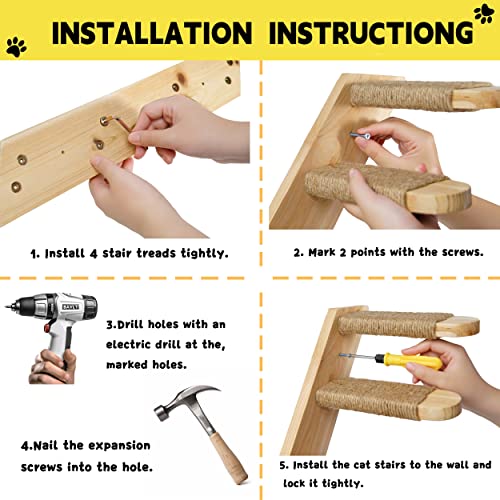 INSTALLATION INSTRUCTIONG

1. Install 4 stair treads tightly.

2. Mark 2 points with the screws.

3.Drill holes with an electric drill at the, marked holes.

4.Nail the expansion screws into the hole.

5. Install the cat stairs to the wall and lock it tightly.