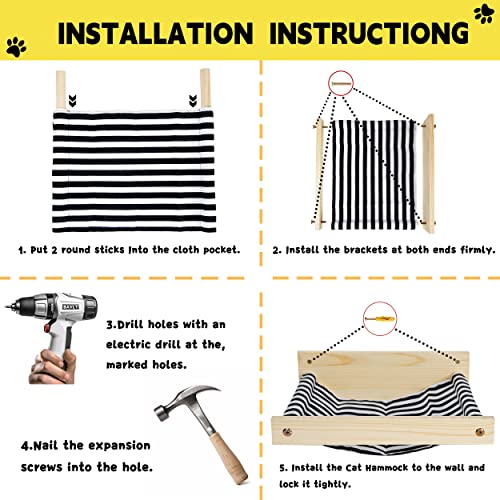 INSTALLATION INSTRUCTIONG

1. Put 2 round sticks into the cloth pocket.

2. Install the brackets at both ends firmly.

3.Drill holes with an electric drill at the, marked holes.

4.Nail the expansion screws into the hole.

5. Install the Cat Hammock to the wall and lock it tightly.