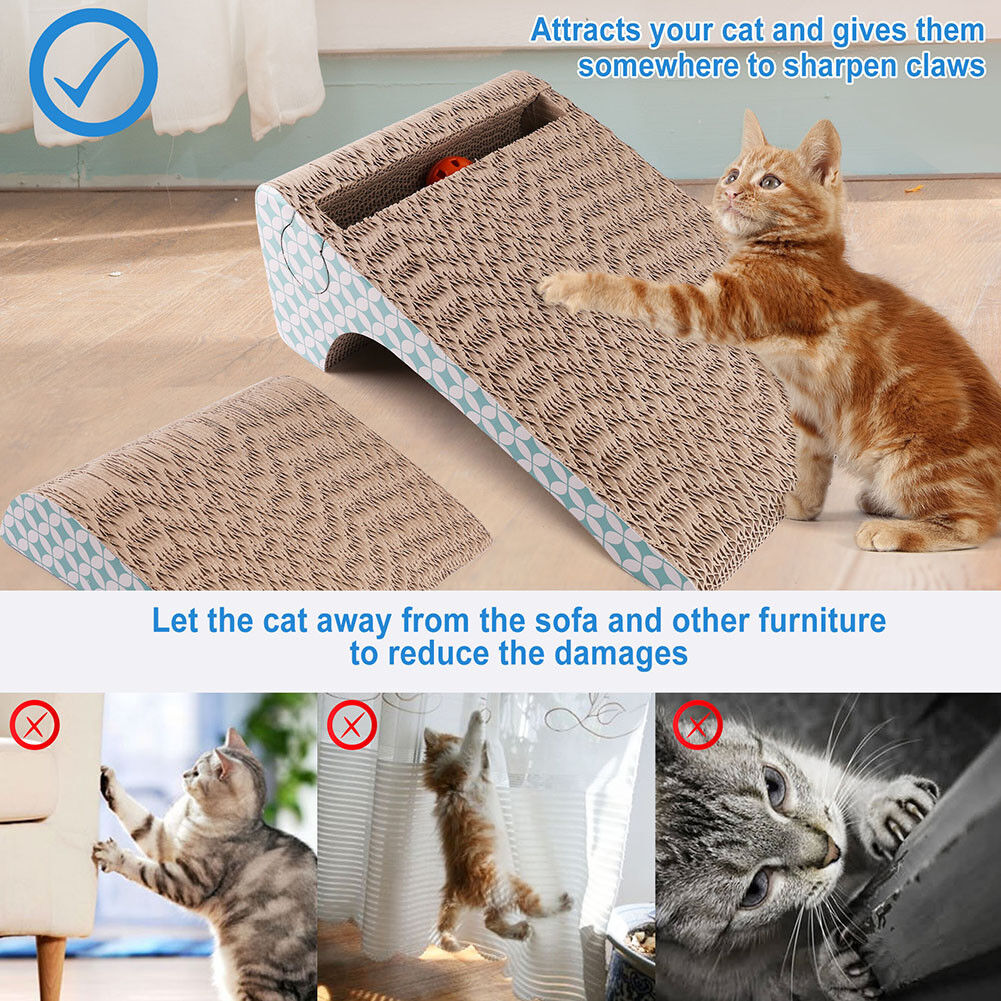 Attracts your cat and gives them somewhere to sharpen claws

Let the cat away from the sofa and other furniture to reduce the damages