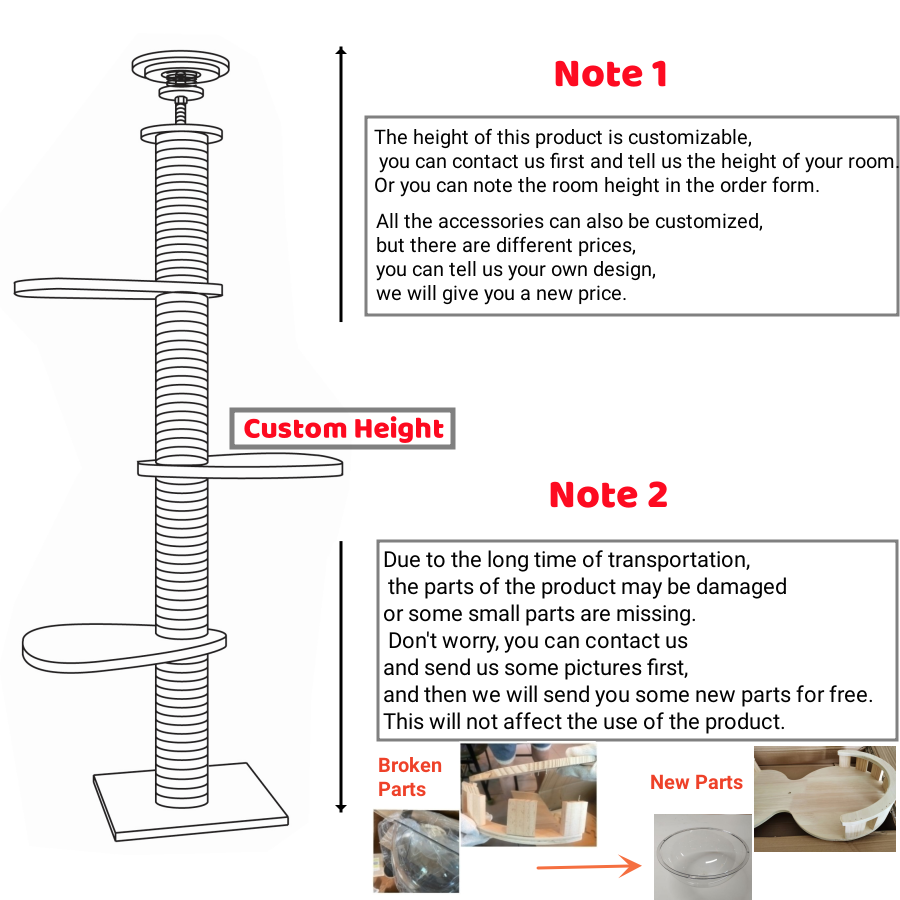 Note 1

The height of this product is customizable, you can contact us first and tell us the height of your room. Or you can note the room height in the order form.

All the accessories can also be customized, but there are different prices, you can tell us your own design, we will give you a new price.

Custom Height

Note 2

Due to the long time of transportation, the parts of the product may be damaged or some small parts are missing. Don't worry, you can contact us and send us some pictures first, and then we will send you some new parts for free. This will not affect the use of the product.

Broken Parts

New Parts