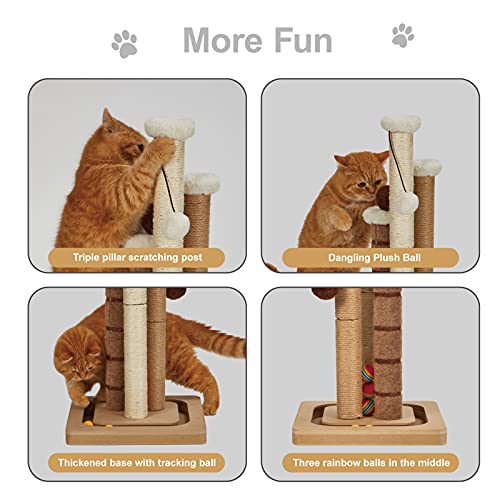 More Fun

Triple pillar scratching post

Dangling Plush Ball

Thickened base with tracking ball

Three rainbow balls in the middle