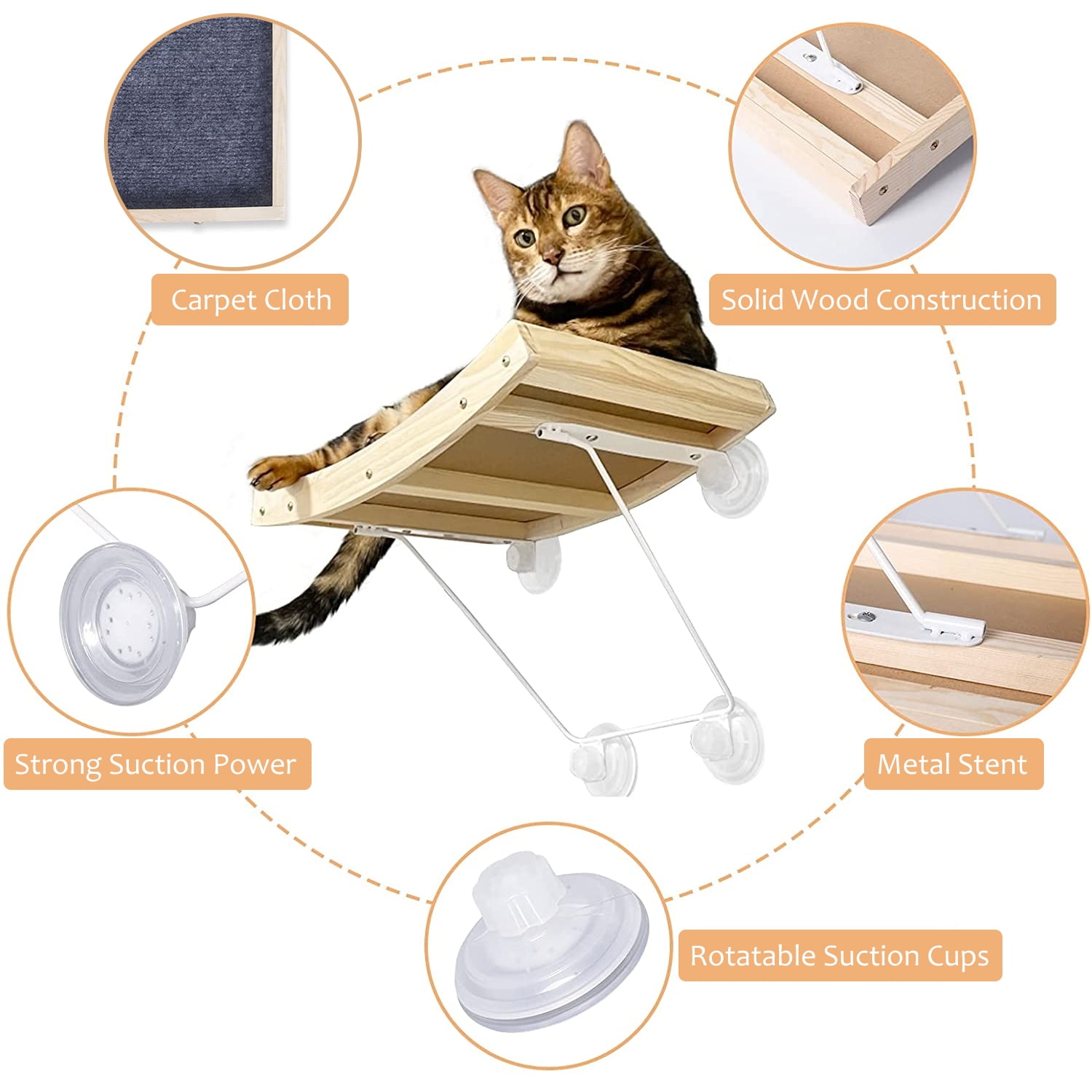 Carpet Cloth

Solid Wood Construction

Strong Suction Power

Metal Stent

Rotatable Suction Cups